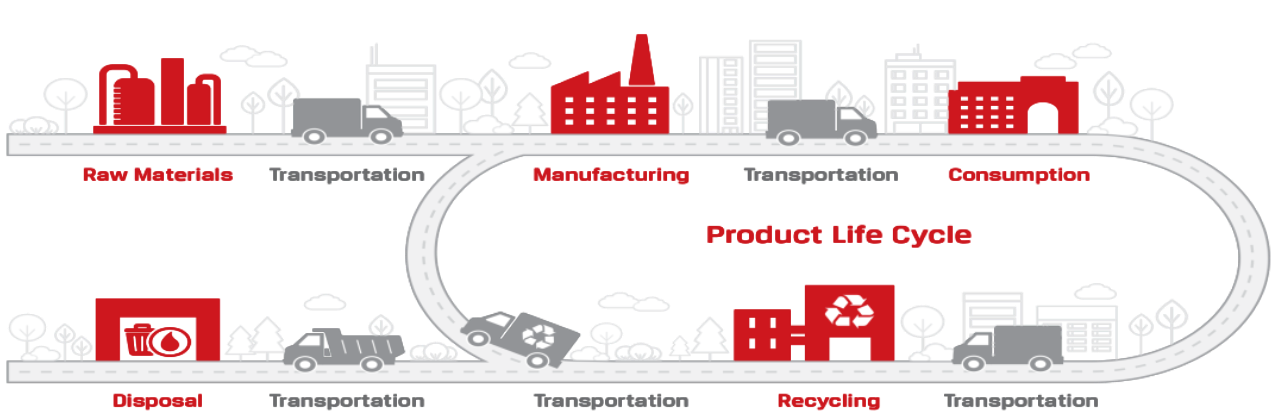 Raw Materials
Transportation
Manufacturing
Transportation
Consumption

Product Life Cycle

Disposal
Transportation
Transportation
Recycling
Transportation